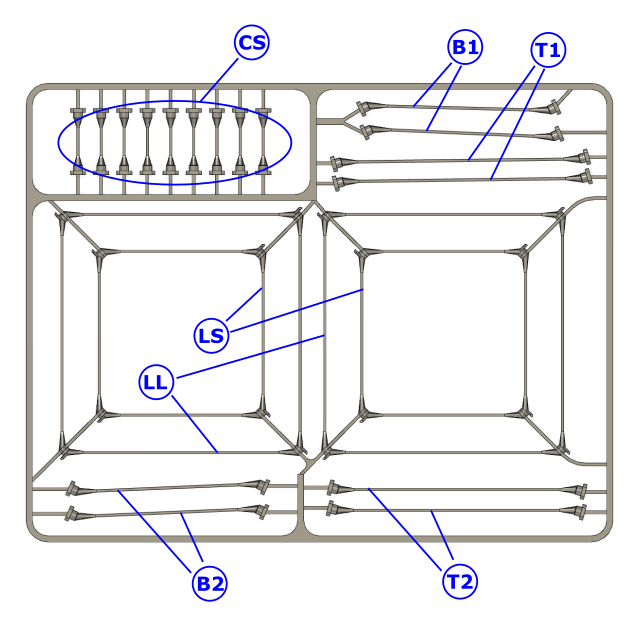 CS
B1
T1
LS
LL
B2
T2